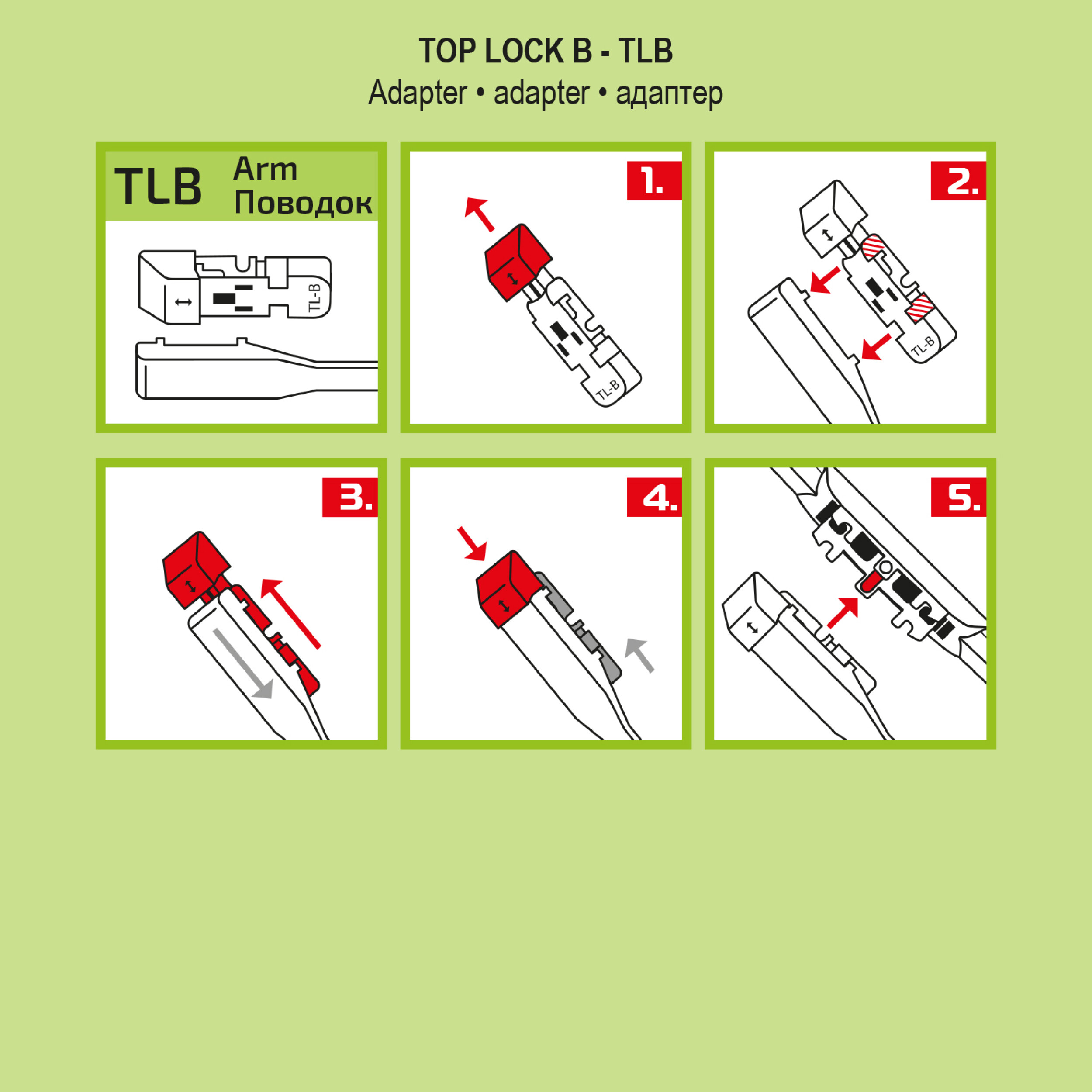 TOP LOCK B - TLB
Adapter • adapter • адаптер

TLB Arm Поводок

TL-B

1.

TL-B

2.

TL-B

3.

4.

5.