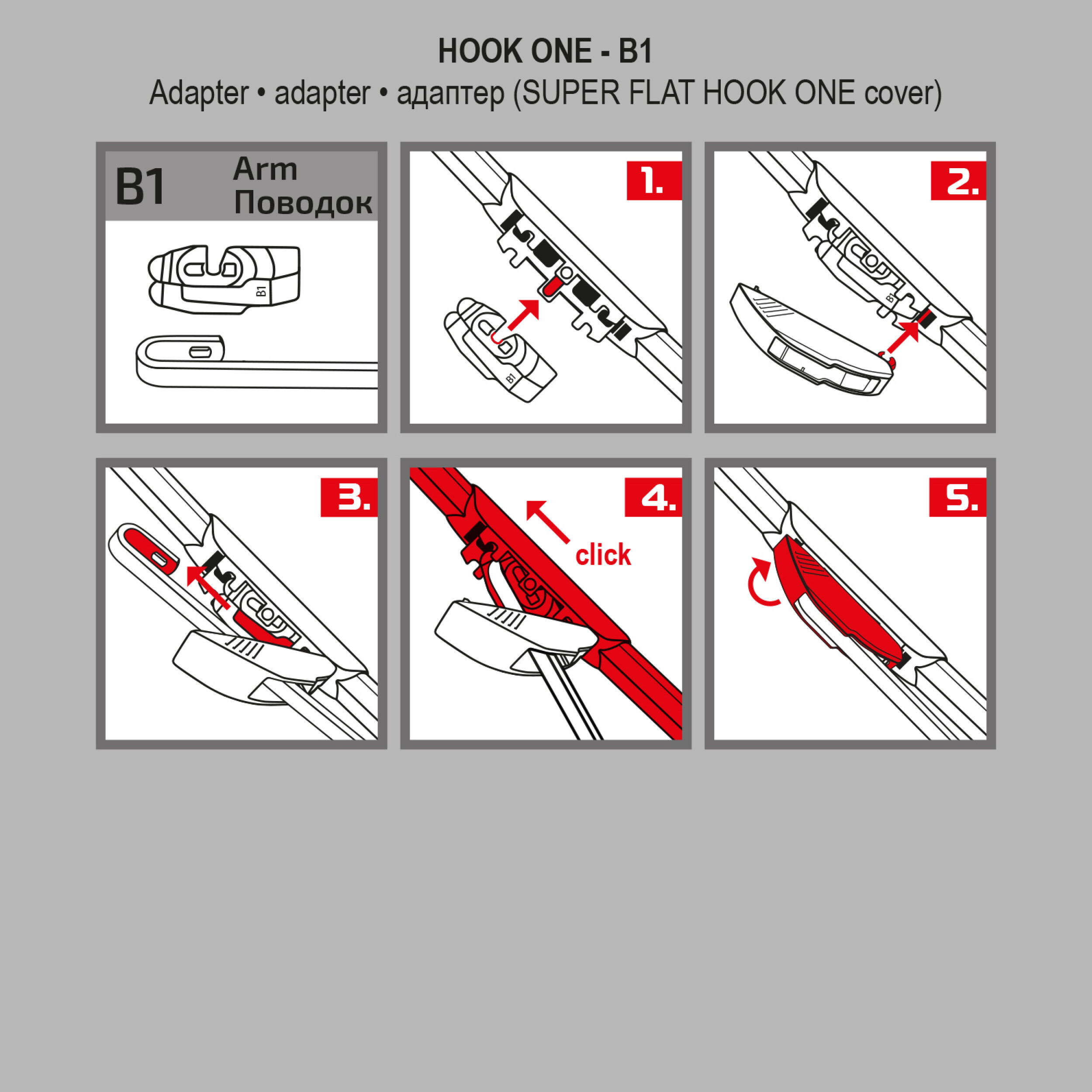 HOOK ONE - B1
Adapter • adapter • адаптер (SUPER FLAT HOOK ONE cover)

B1 Arm Поводок

B1

1.

B1

2.

B1

3.

4.

click

5.