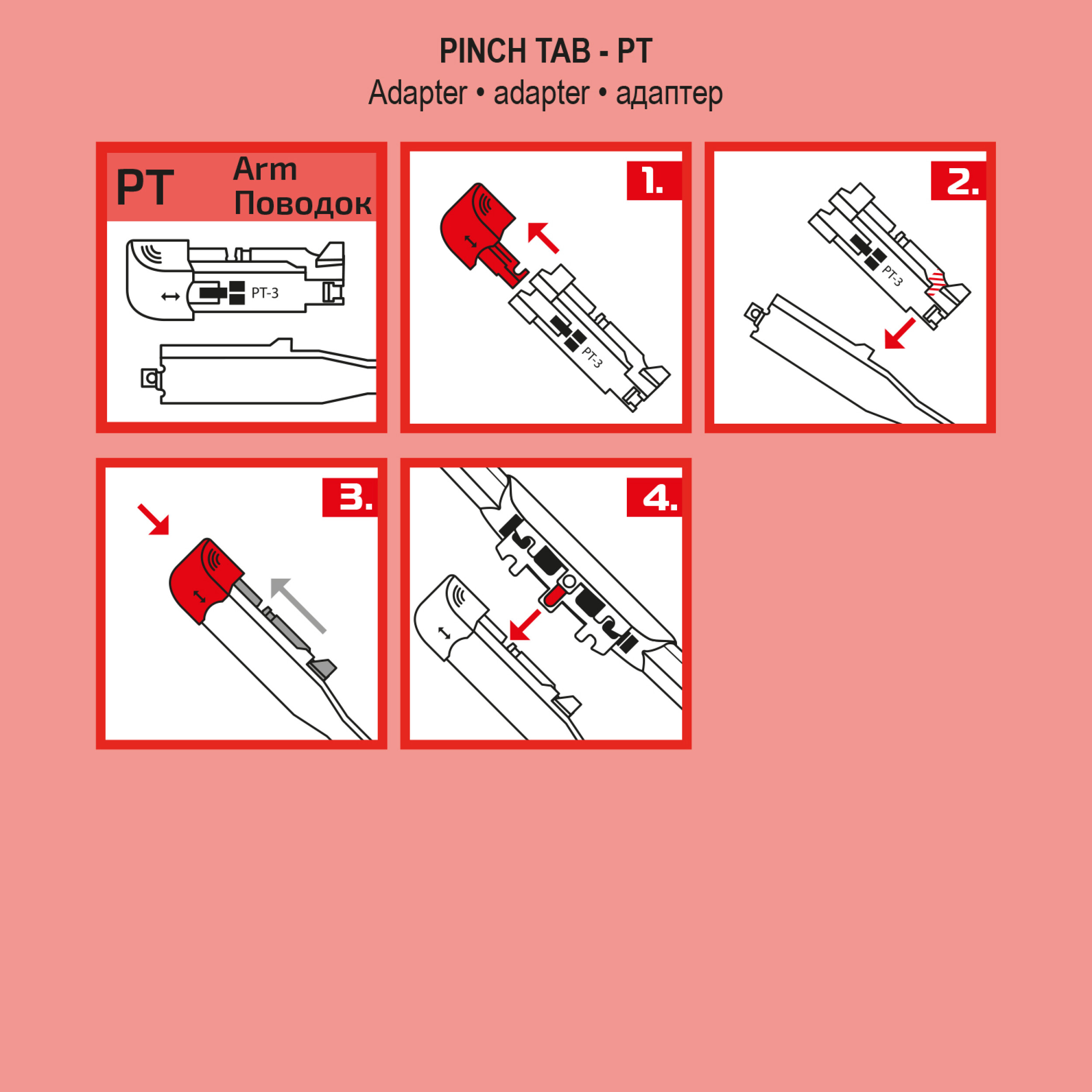 PINCH TAB - PT
Adapter • adapter • адаптер

PT
Arm
Поводок

PT-3

1.

PT-3

2.

PT-3

3.

4.